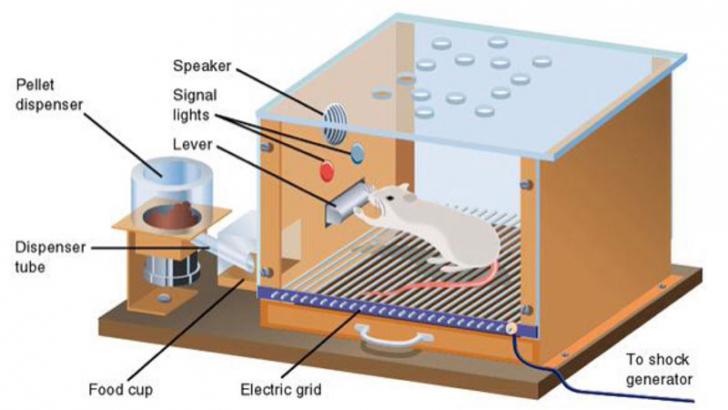 Speaker

Pellet dispenser

Signal lights

Lever

Dispenser tube

Food cup

Electric grid

To shock generator